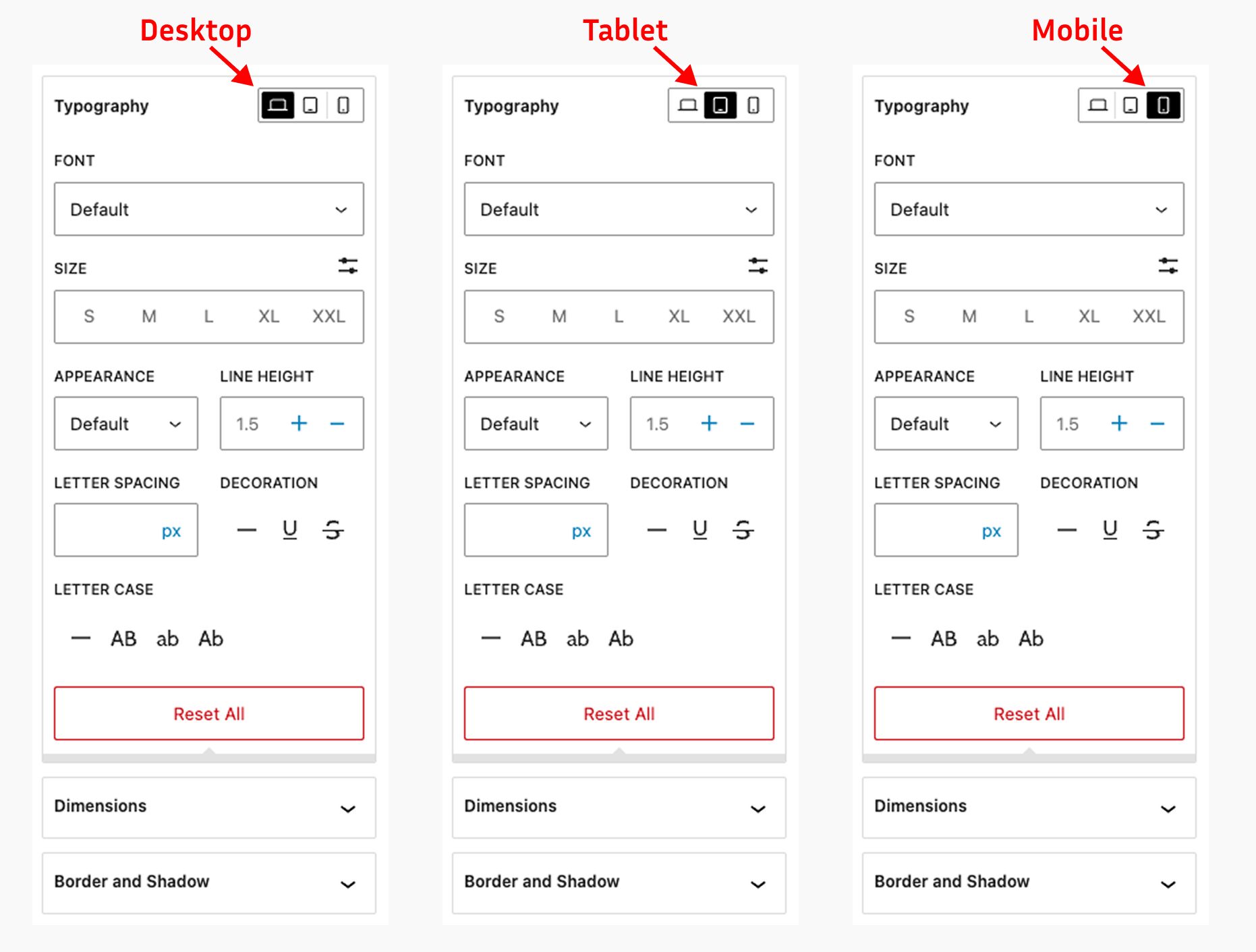 Desktop

Typography

FONT

Default

SIZE

S M L XL XXL

APPEARANCE

Default

LINE HEIGHT

1.5 + −

LETTER SPACING

px

DECORATION

— U S

LETTER CASE

— AB ab Ab

Reset All

Dimensions

Border and Shadow

Tablet

Typography

FONT

Default

SIZE

S M L XL XXL

APPEARANCE

Default

LINE HEIGHT

1.5 + −

LETTER SPACING

px

DECORATION

— U S

LETTER CASE

— AB ab Ab

Reset All

Dimensions

Border and Shadow

Mobile

Typography

FONT

Default

SIZE

S M L XL XXL

APPEARANCE

Default

LINE HEIGHT

1.5 + −

LETTER SPACING

px

DECORATION

— U S

LETTER CASE

— AB ab Ab

Reset All

Dimensions

Border and Shadow